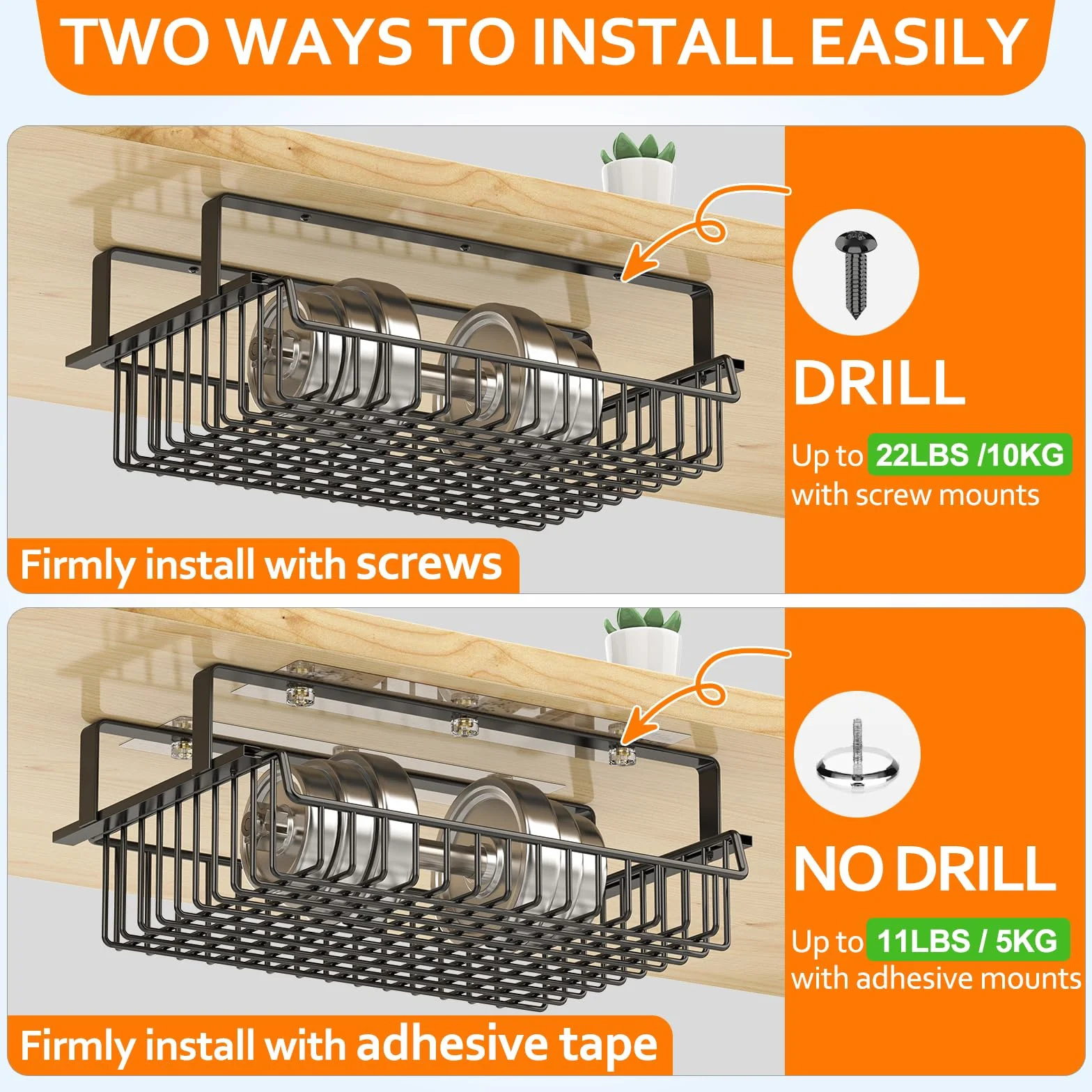 TWO WAYS TO INSTALL EASILY

DRILL

Up to 22LBS /10KG with screw mounts

Firmly install with screws

NO DRILL

Up to 11LBS / 5KG with adhesive mounts

Firmly install with adhesive tape