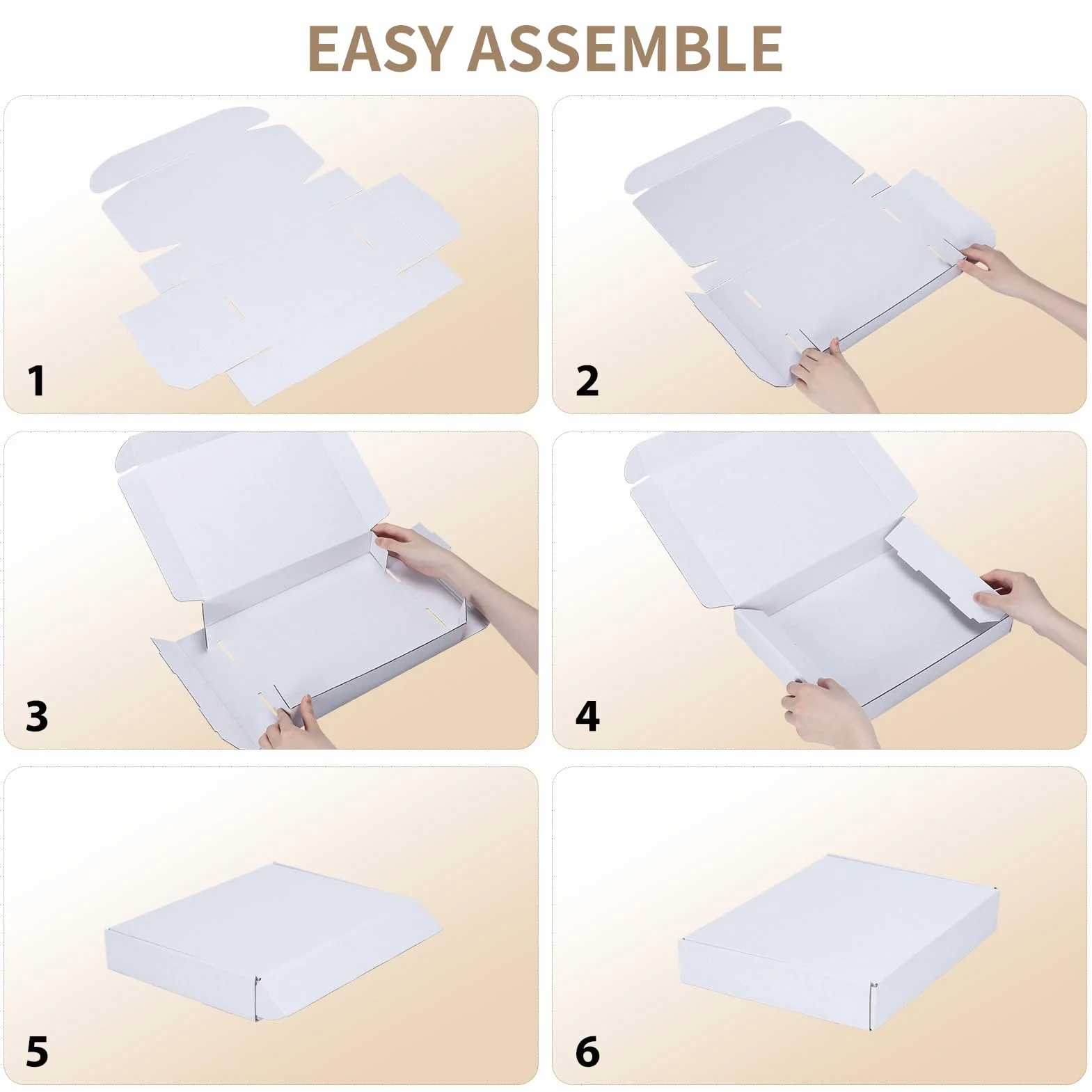 EASY ASSEMBLE

1

2

3

4

5

6