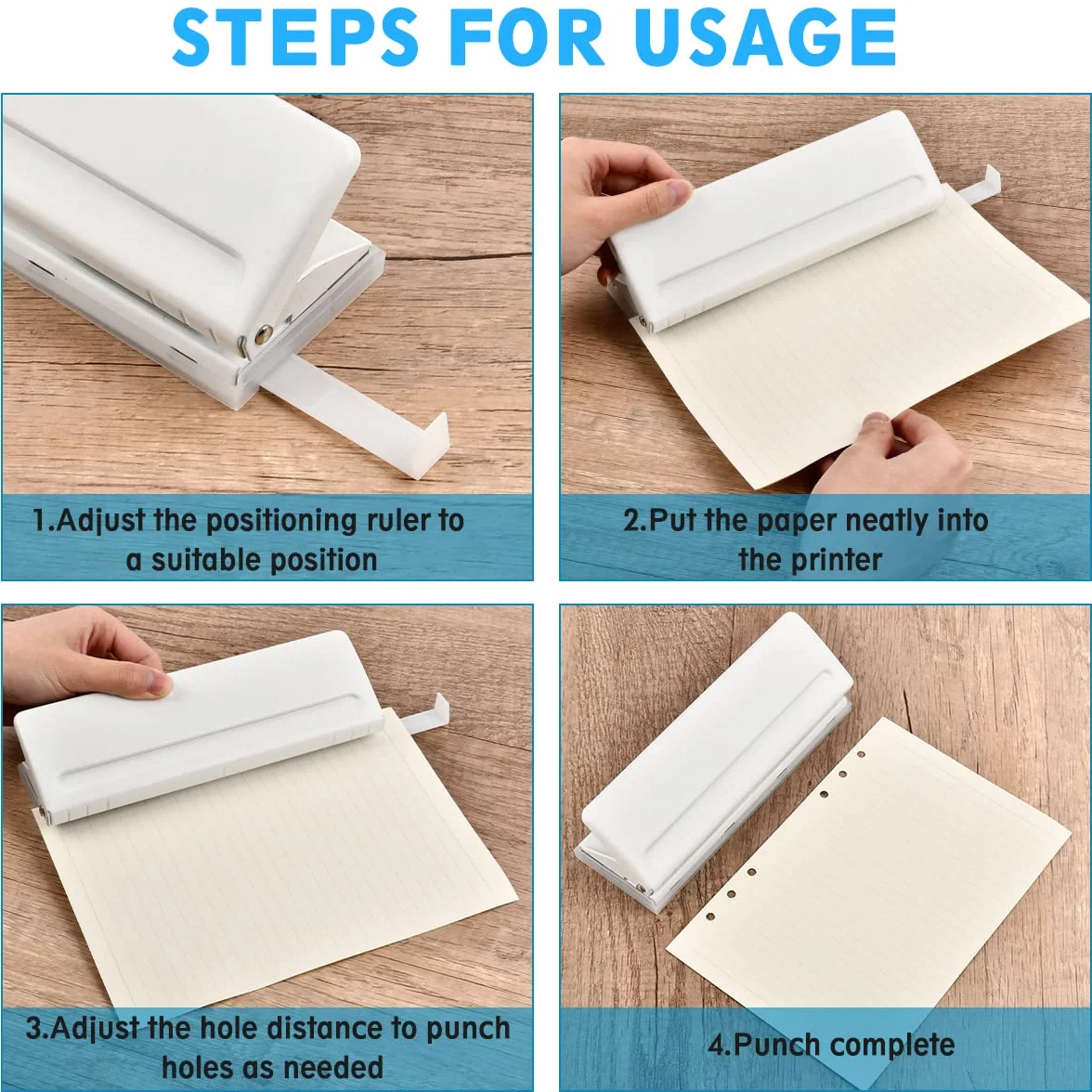 STEPS FOR USAGE

1.Adjust the positioning ruler to a suitable position

2.Put the paper neatly into the printer

3.Adjust the hole distance to punch holes as needed

4.Punch complete