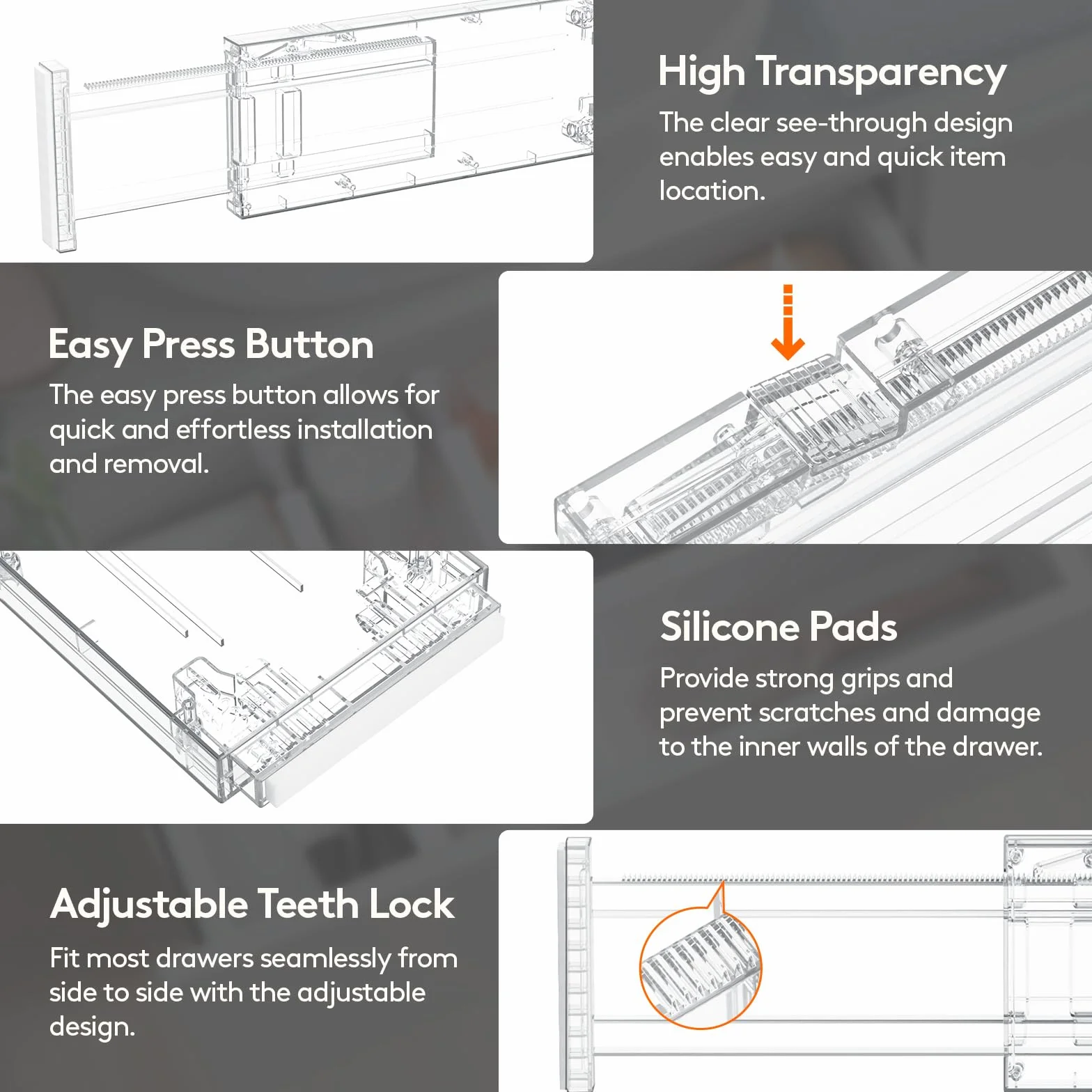 High Transparency
The clear see-through design enables easy and quick item location.

Easy Press Button
The easy press button allows for quick and effortless installation and removal.

Silicone Pads
Provide strong grips and prevent scratches and damage to the inner walls of the drawer.

Adjustable Teeth Lock
Fit most drawers seamlessly from side to side with the adjustable design.