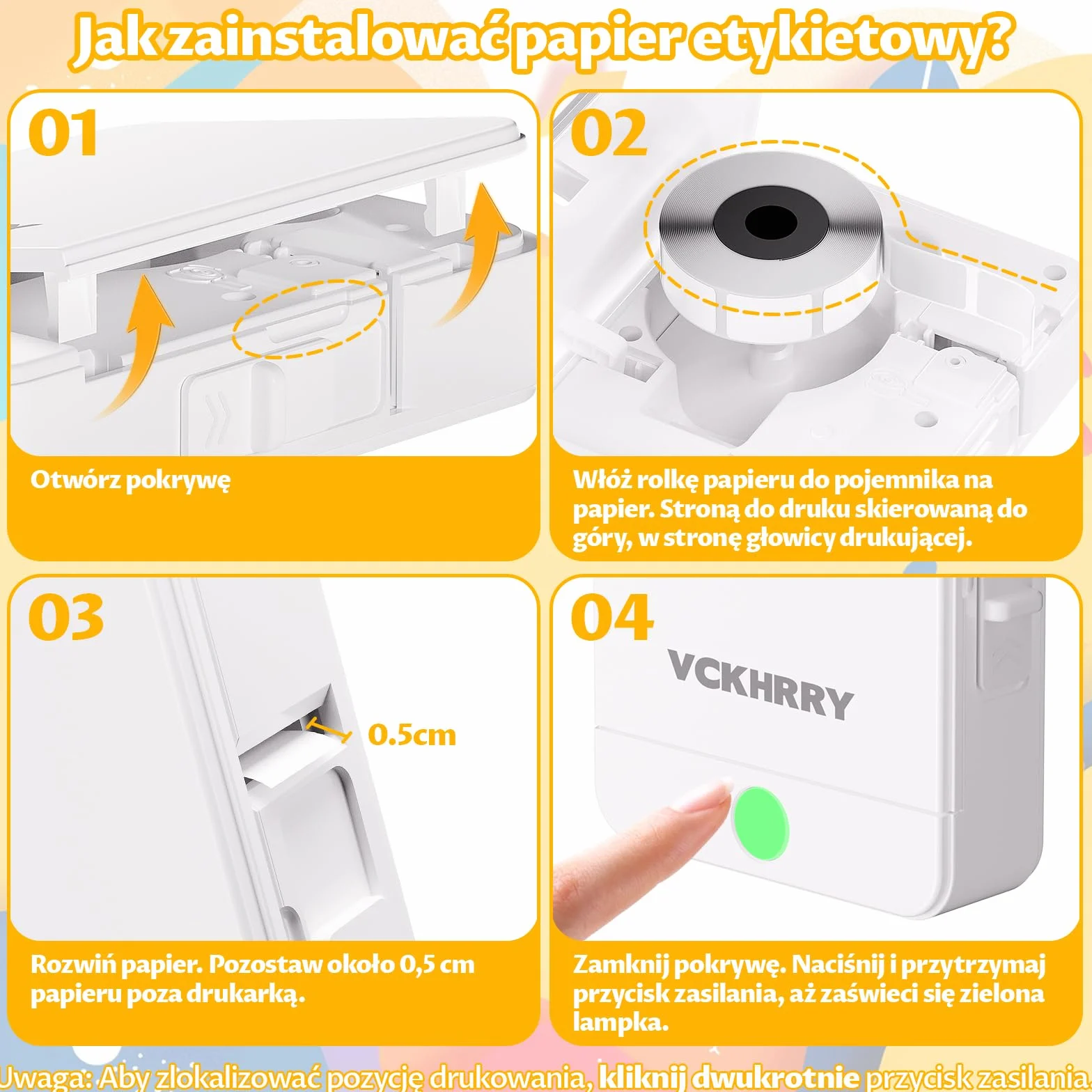 Jak zainstalować papier etykietowy?

01

Otwórz pokrywę

02

Włóż rolkę papieru do pojemnika na papier. Stroną do druku skierowaną do góry, w stronę głowicy drukującej.

03

0.5cm

Rozwiń papier. Pozostaw około 0,5 cm papieru poza drukarką.

04

VCKHRRY

Zamknij pokrywę. Naciśnij i przytrzymaj przycisk zasilania, aż zaświeci się zielona lampka.

Uwaga: Aby zlokalizować pozycję drukowania, kliknij dwukrotnie przycisk zasilania