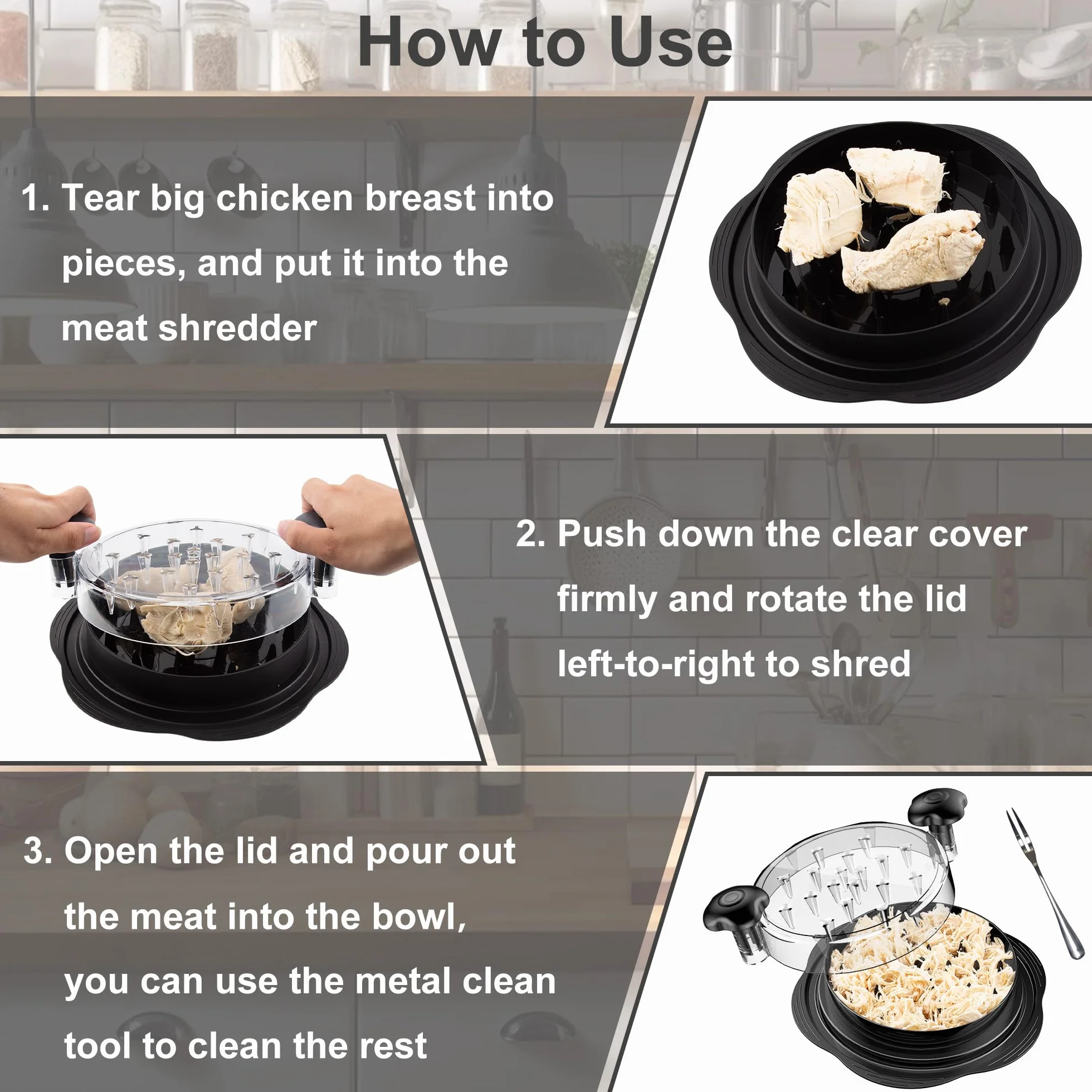 How to Use

1. Tear big chicken breast into pieces, and put it into the meat shredder

2. Push down the clear cover firmly and rotate the lid left-to-right to shred

3. Open the lid and pour out the meat into the bowl, you can use the metal clean tool to clean the rest