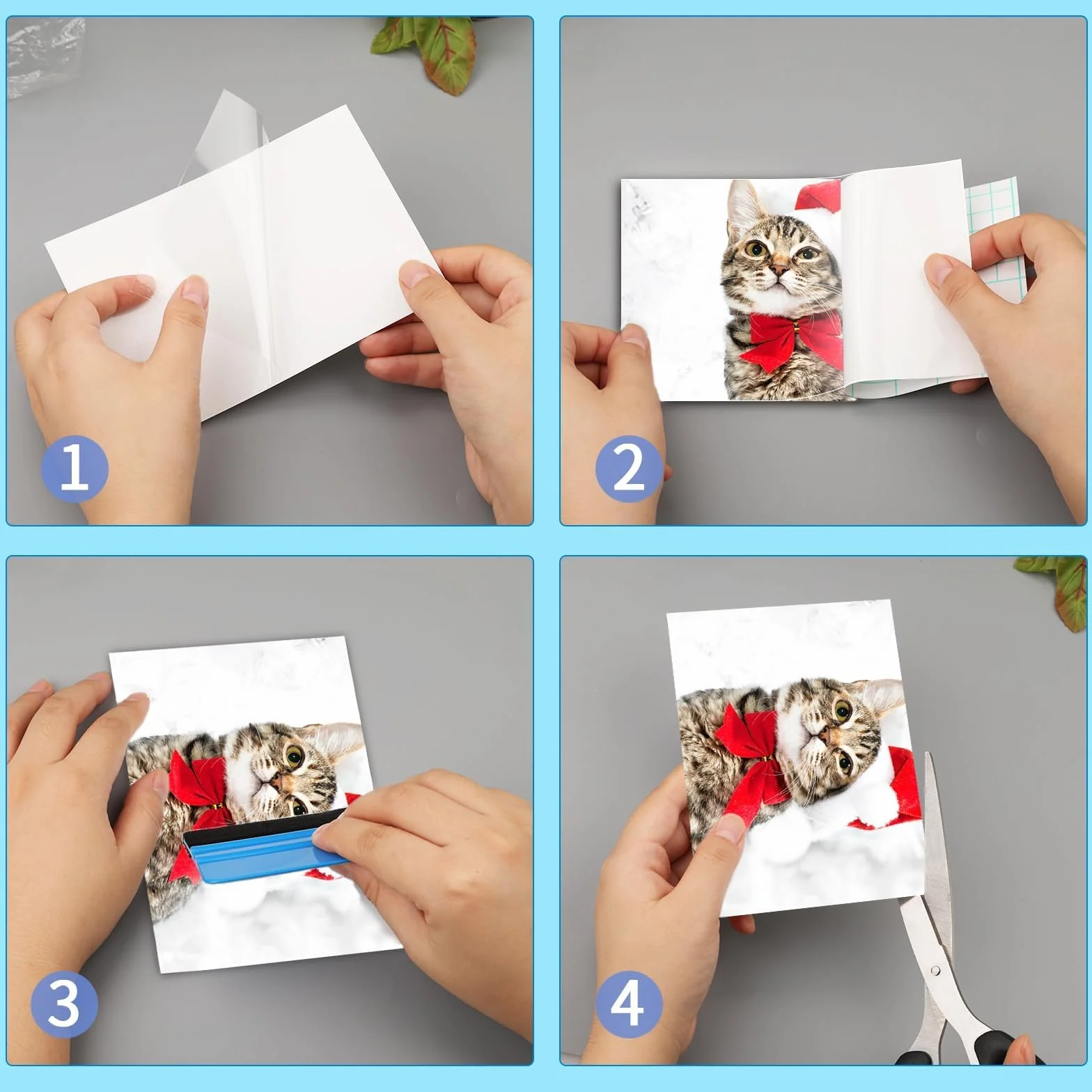 1

2

3

4