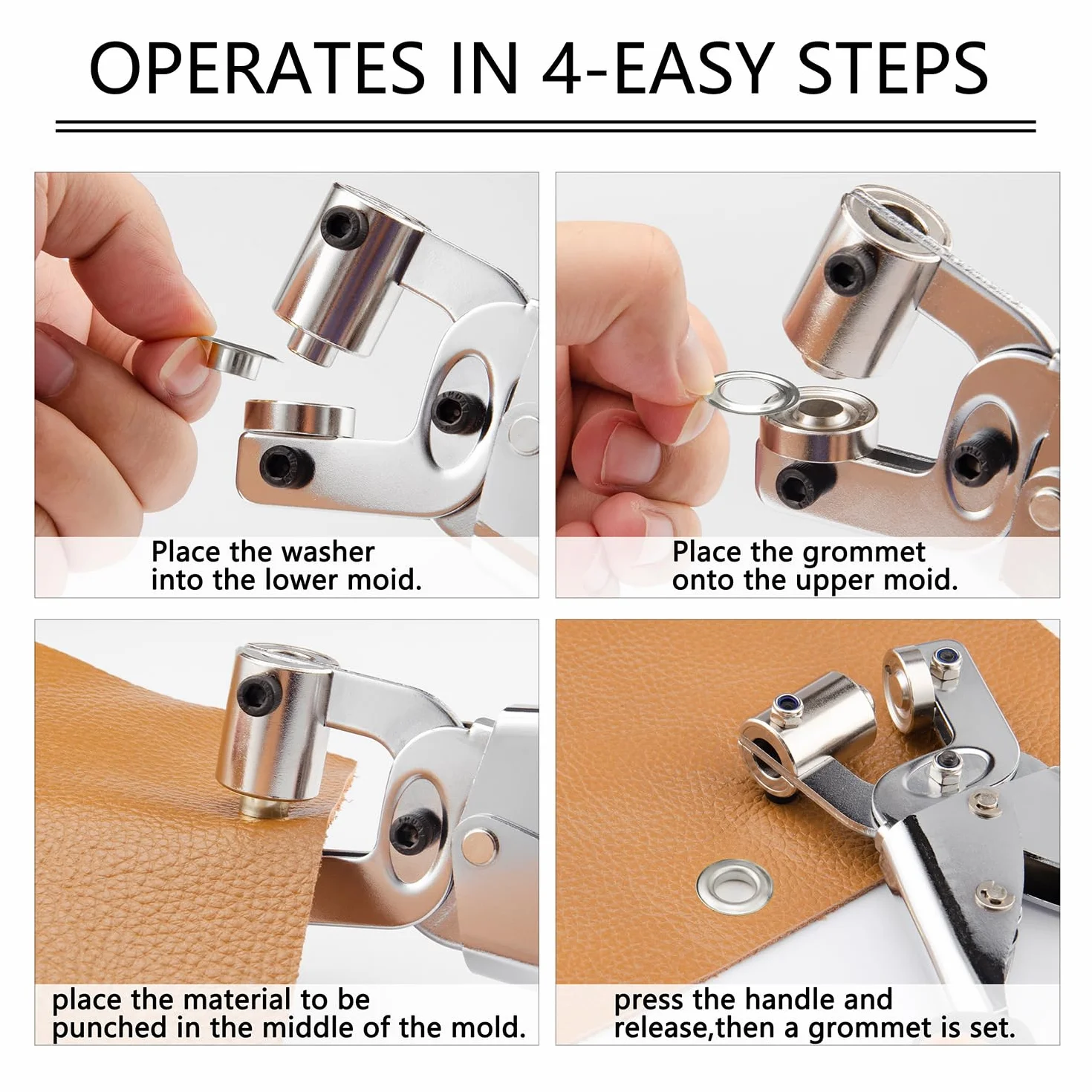 OPERATES IN 4-EASY STEPS

Place the washer into the lower moid.

Place the grommet onto the upper moid.

place the material to be punched in the middle of the mold.

press the handle and release,then a grommet is set.