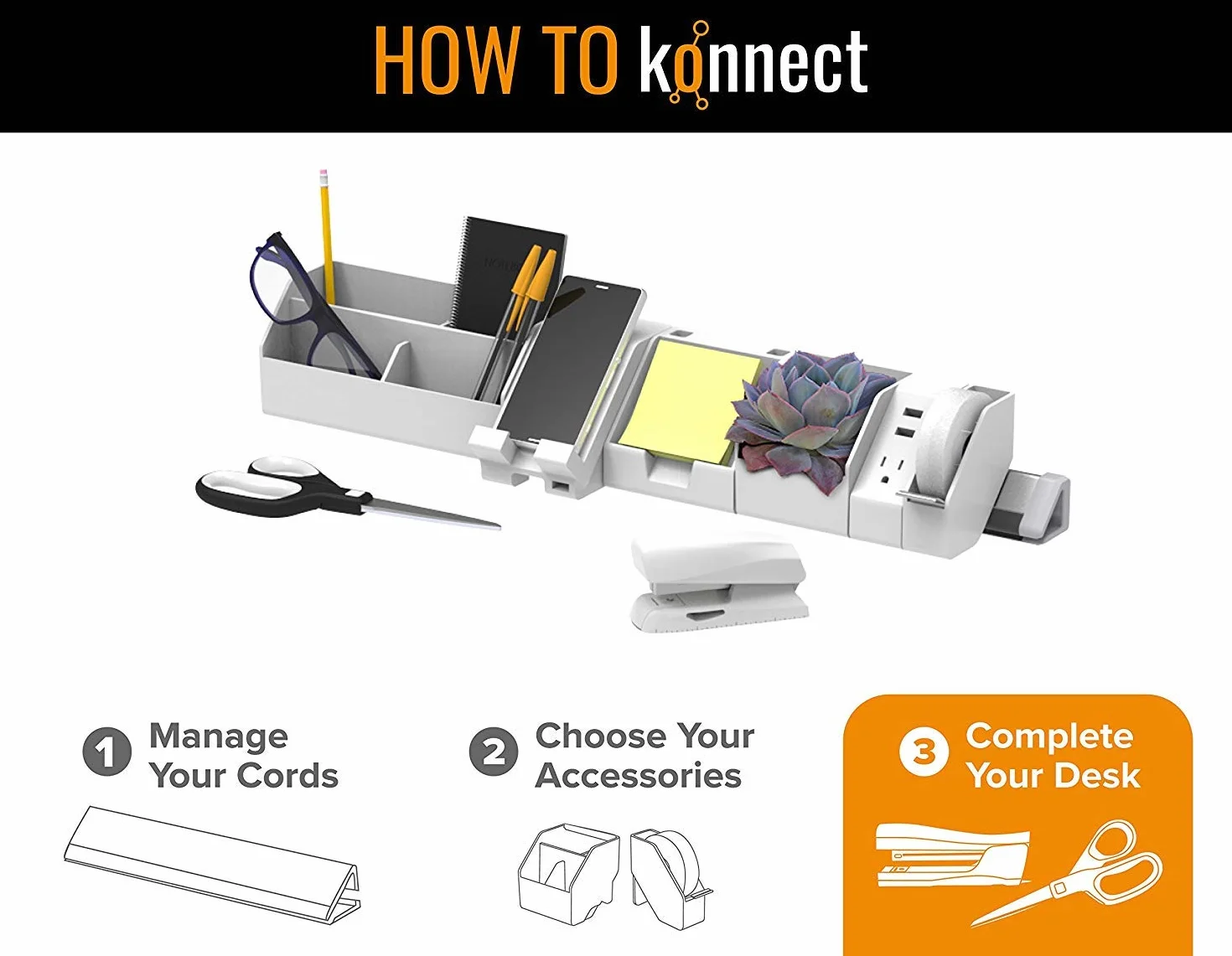 HOW TO konnect

1 Manage Your Cords

2 Choose Your Accessories

3 Complete Your Desk