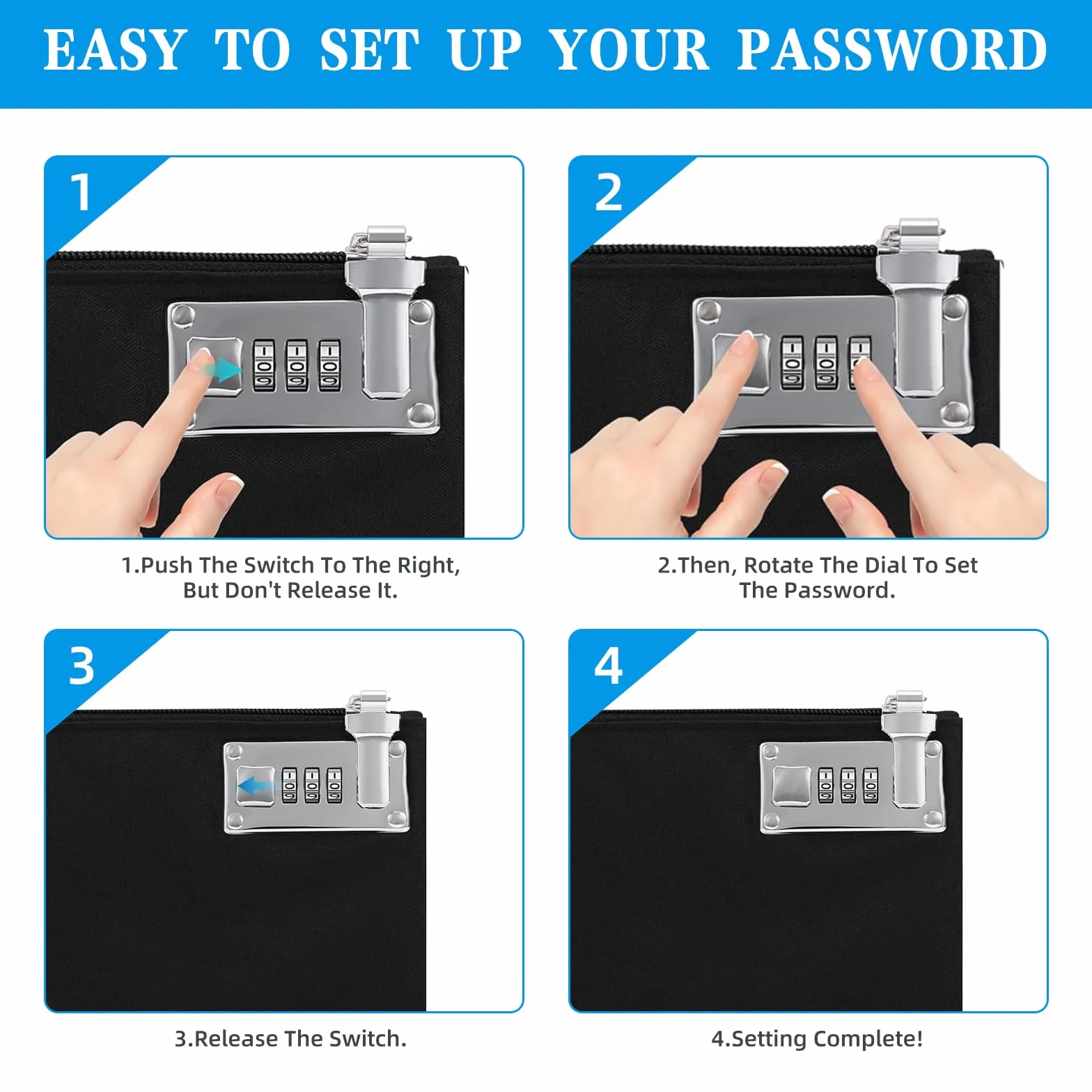 EASY TO SET UP YOUR PASSWORD

1

1.Push The Switch To The Right, But Don't Release It.

2

2.Then, Rotate The Dial To Set The Password.

3

3.Release The Switch.

4

4.Setting Complete!