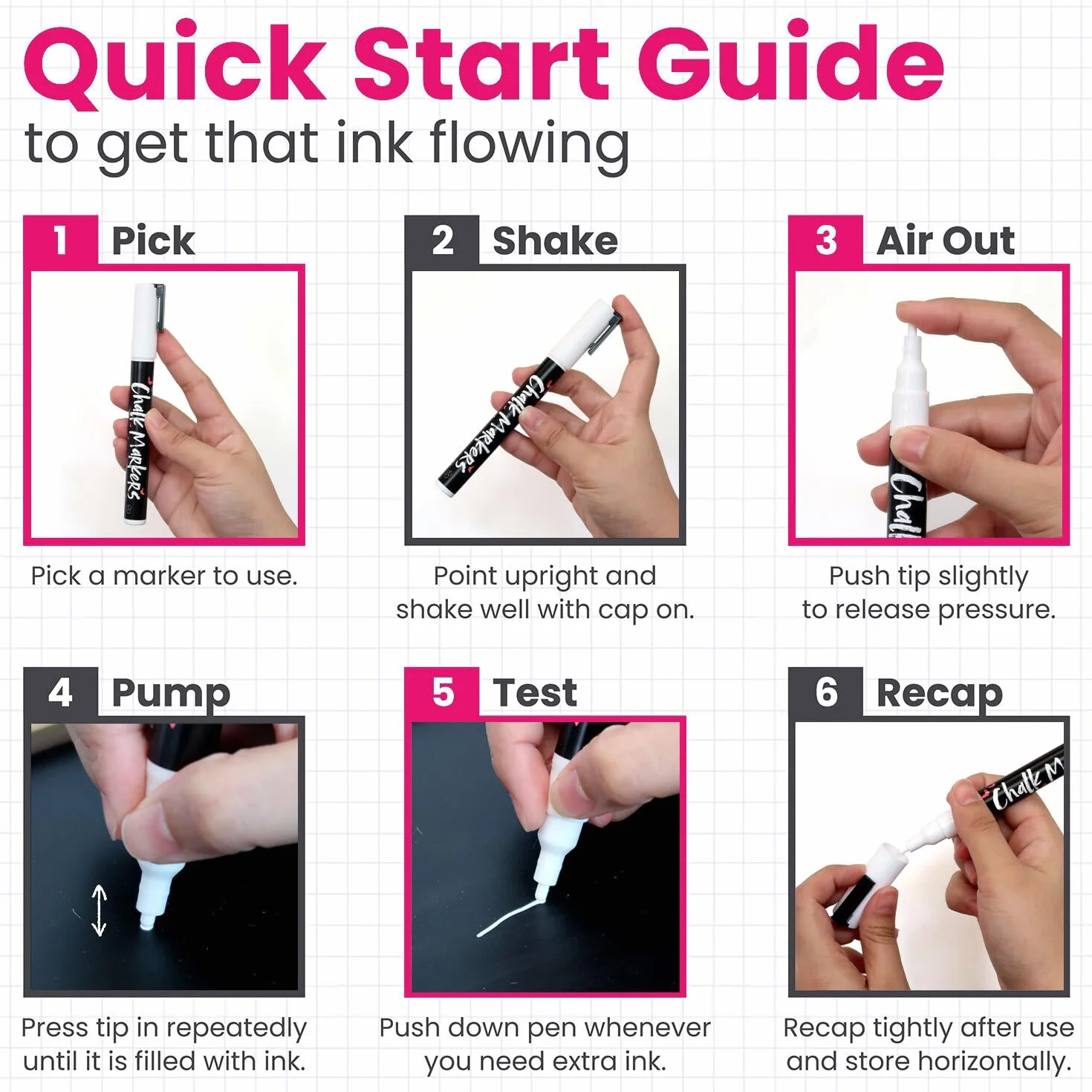 Quick Start Guide
to get that ink flowing

1 Pick

Chalk Markers

Pick a marker to use.

2 Shake

Chalk Markers

Point upright and shake well with cap on.

3 Air Out

Chalk

Push tip slightly to release pressure.

4 Pump

Press tip in repeatedly until it is filled with ink.

5 Test

Push down pen whenever you need extra ink.

6 Recap

Chalk M

Recap tightly after use and store horizontally.