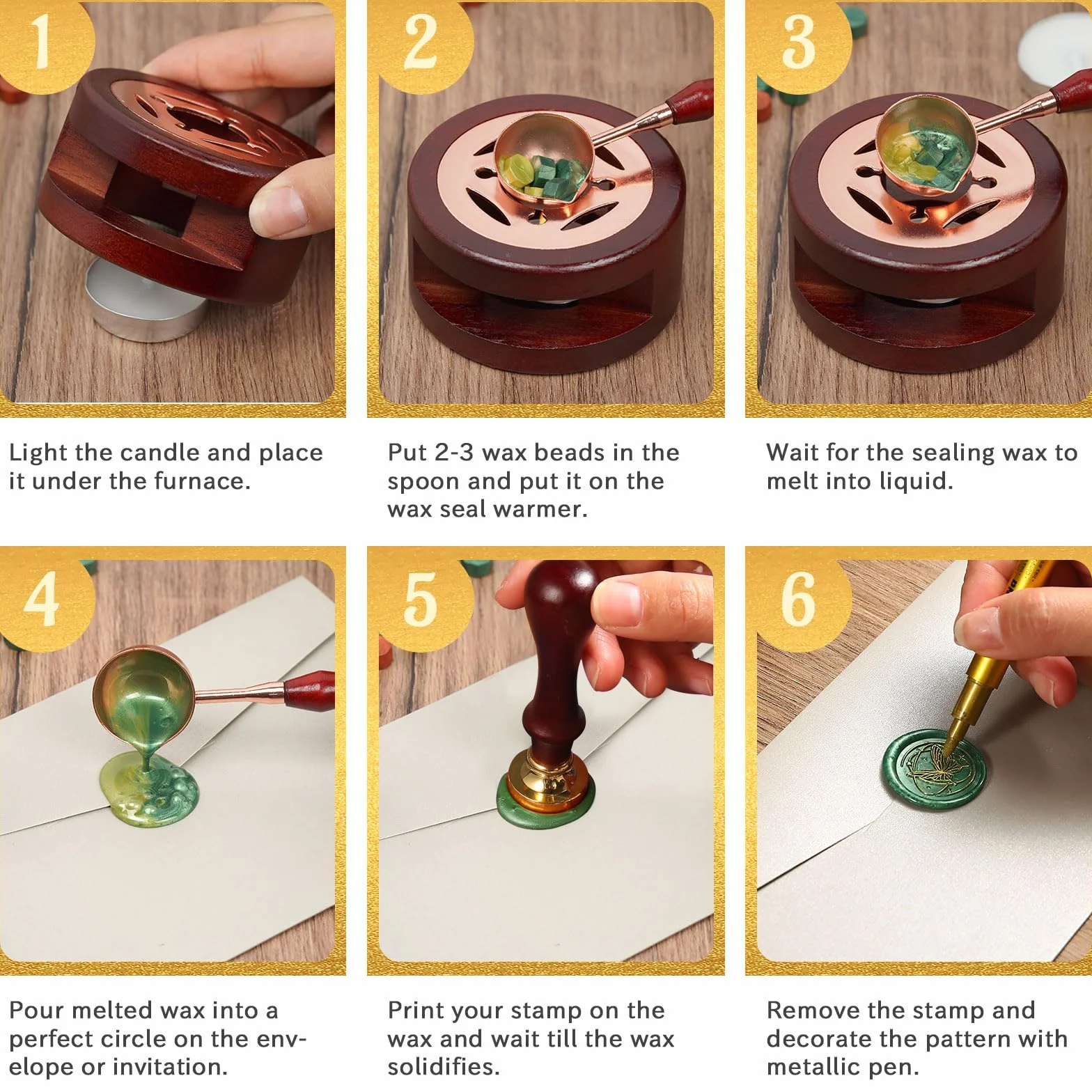 1

Light the candle and place it under the furnace.

2

Put 2-3 wax beads in the spoon and put it on the wax seal warmer.

3

Wait for the sealing wax to melt into liquid.

4

Pour melted wax into a perfect circle on the envelope or invitation.

5

Print your stamp on the wax and wait till the wax solidifies.

6

Remove the stamp and decorate the pattern with metallic pen.