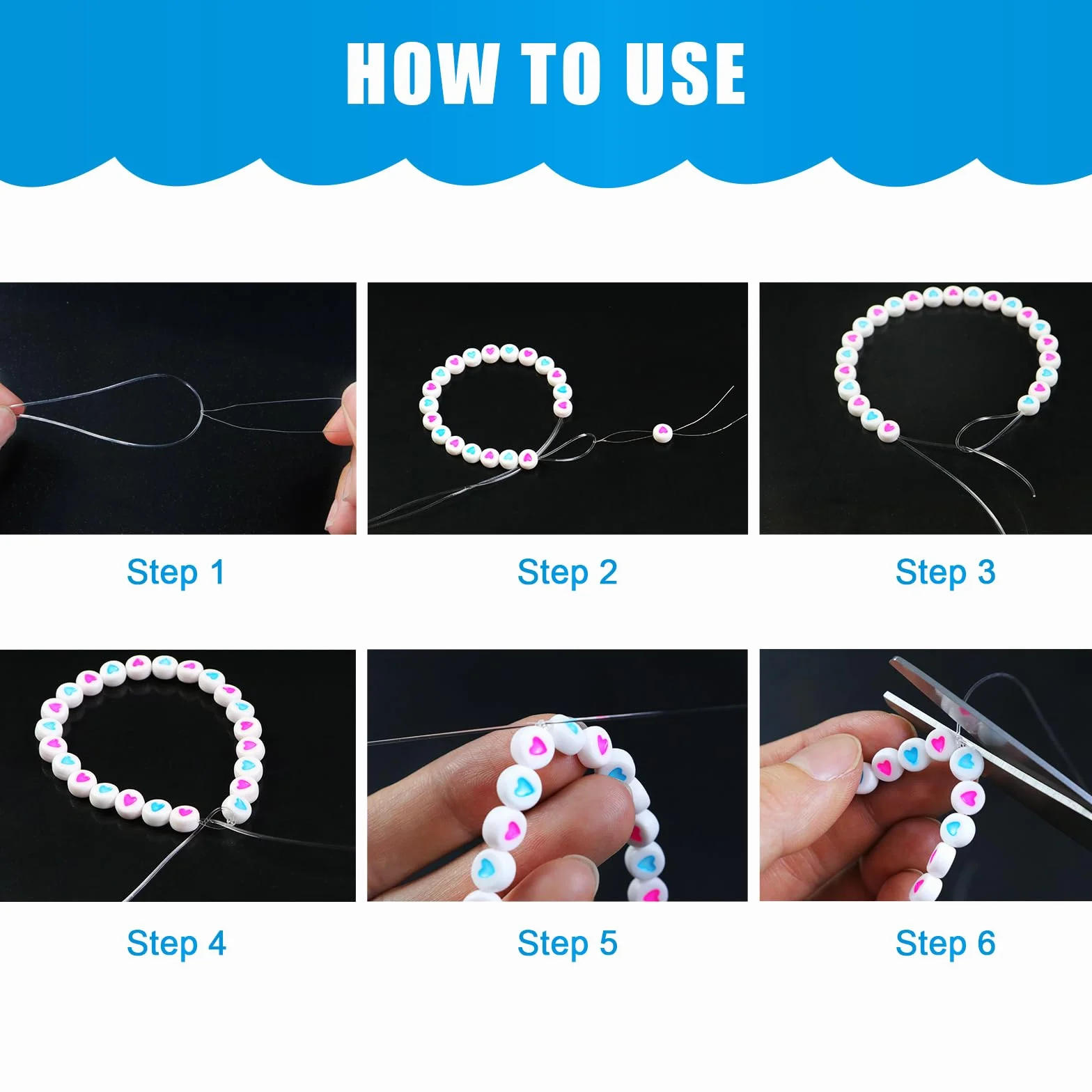 HOW TO USE

Step 1

Step 2

Step 3

Step 4

Step 5

Step 6