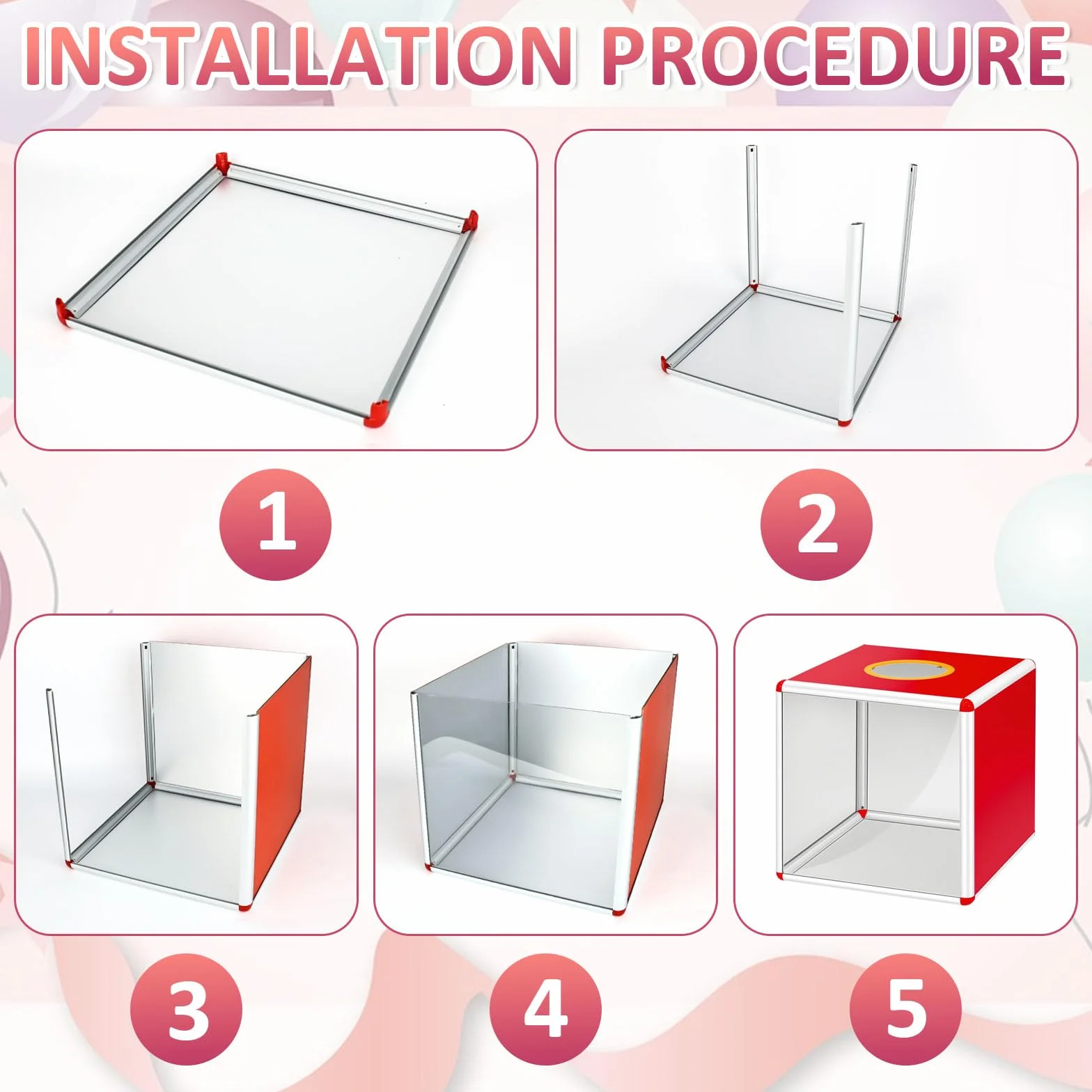 INSTALLATION PROCEDURE

1

2

3

4

5