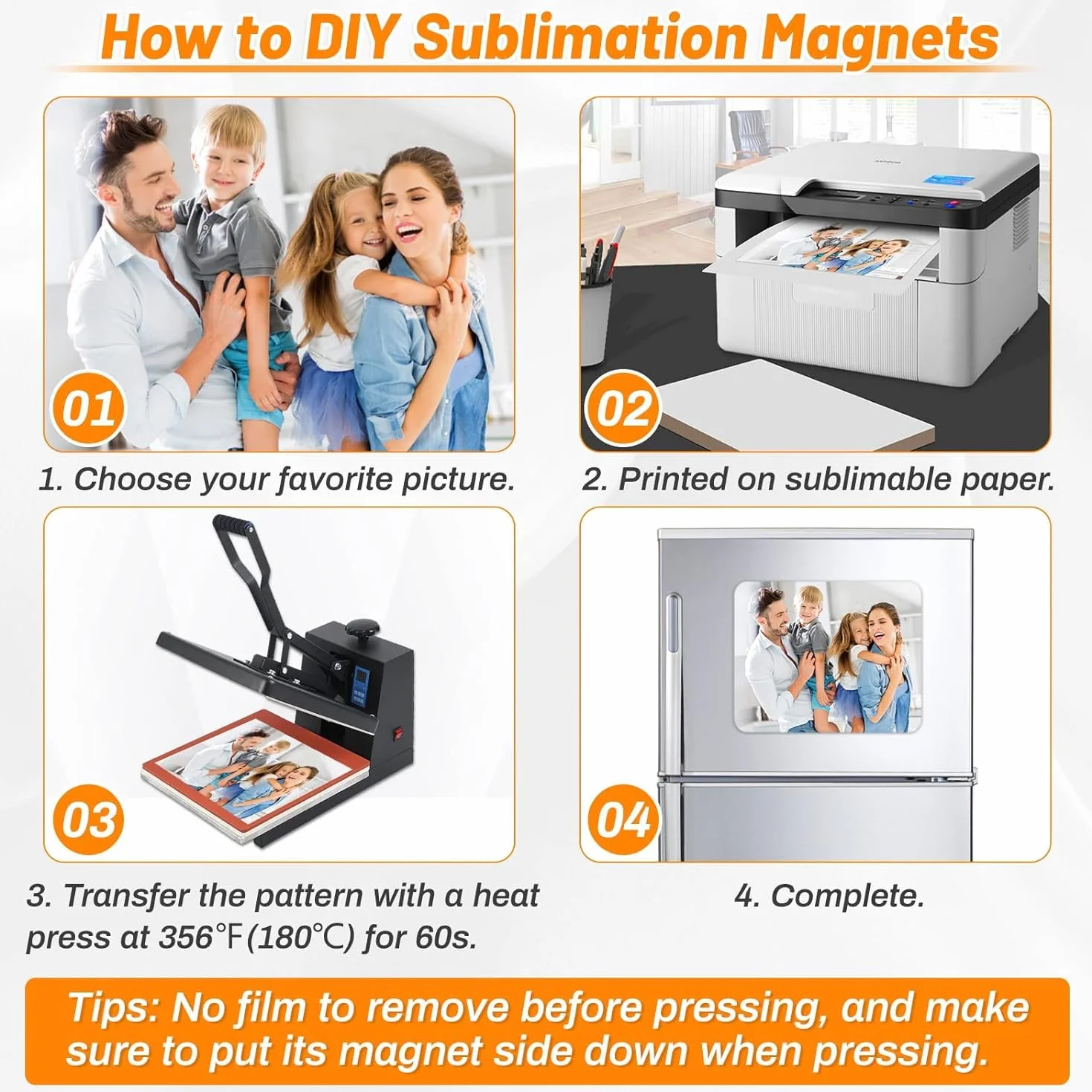 How to DIY Sublimation Magnets

01

1. Choose your favorite picture.

02

2. Printed on sublimable paper.

03

3. Transfer the pattern with a heat press at 356℉(180℃) for 60s.

04

4. Complete.

Tips: No film to remove before pressing, and make sure to put its magnet side down when pressing.