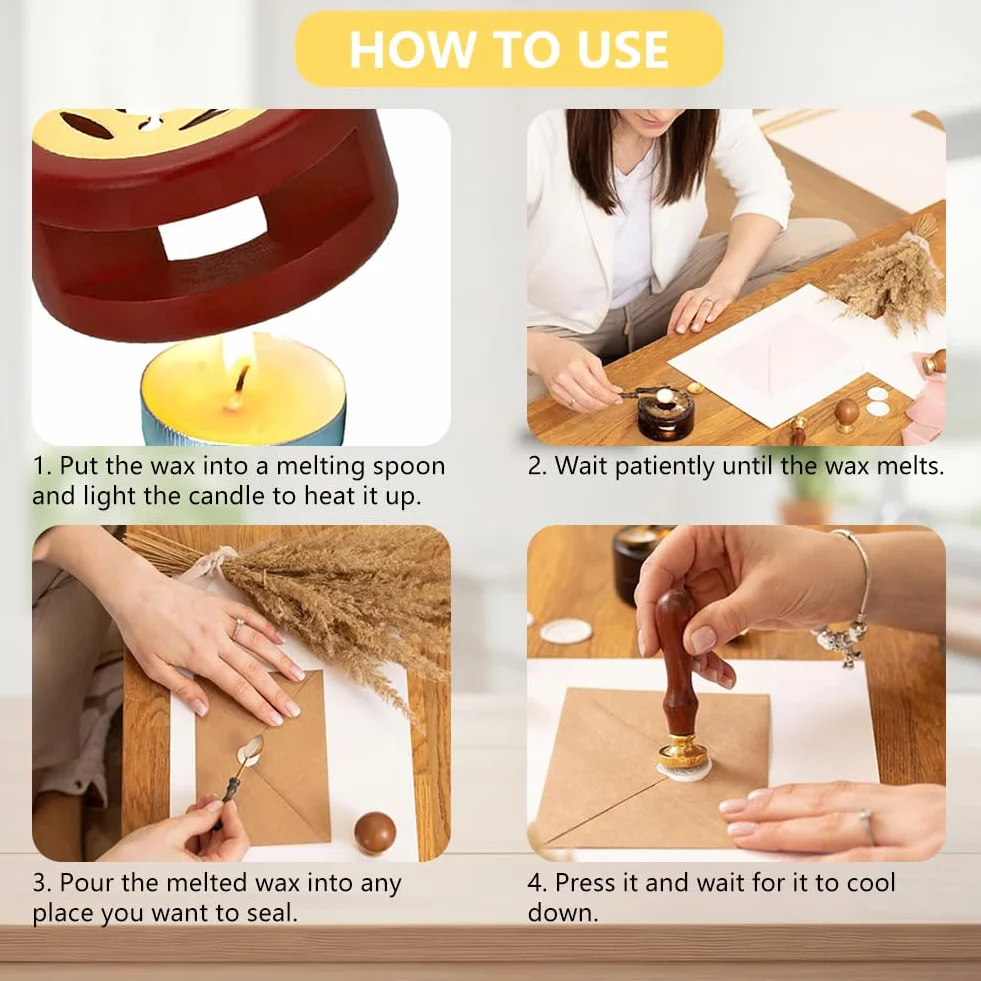 HOW TO USE

1. Put the wax into a melting spoon and light the candle to heat it up.

2. Wait patiently until the wax melts.

3. Pour the melted wax into any place you want to seal.

4. Press it and wait for it to cool down.