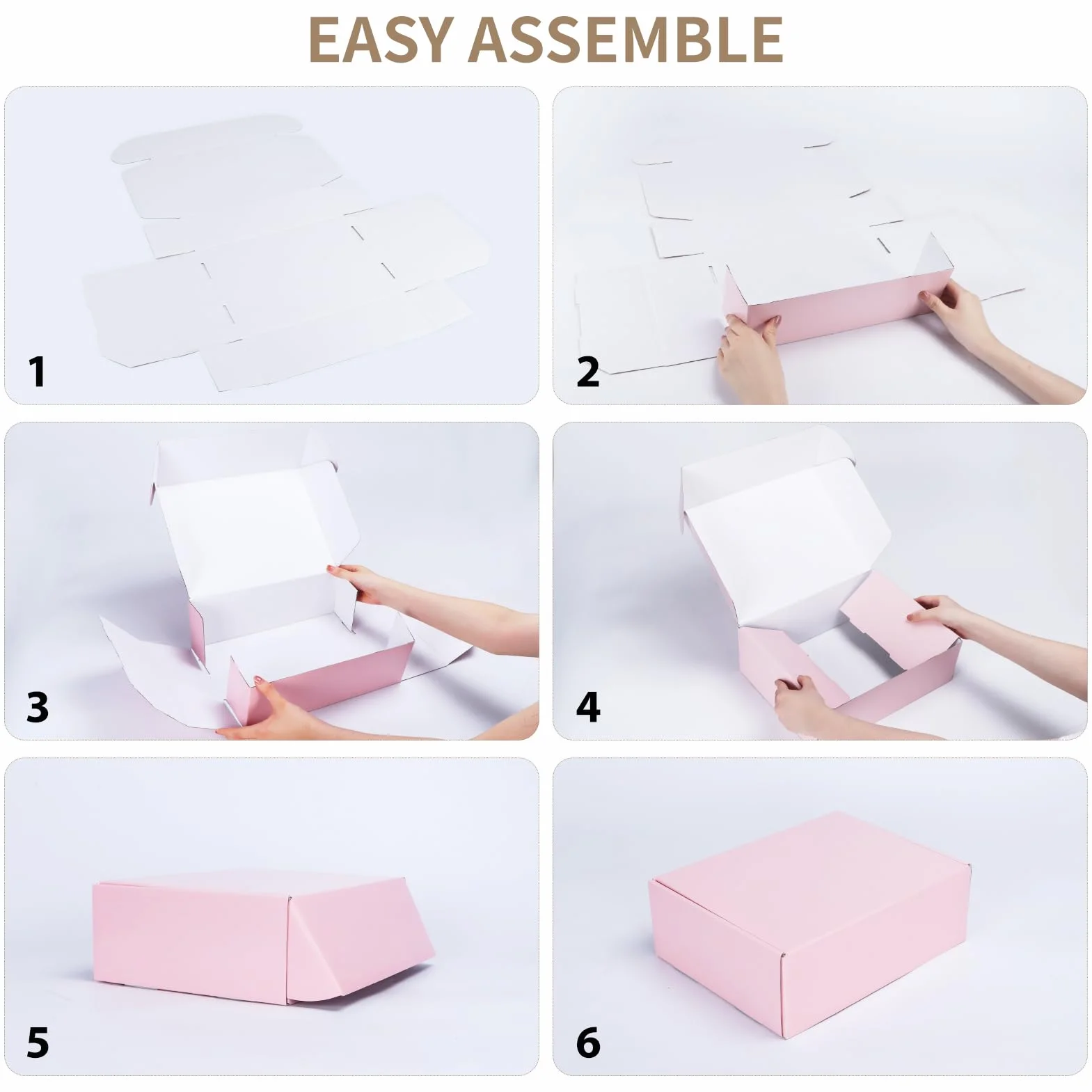 EASY ASSEMBLE

1

2

3

4

5

6