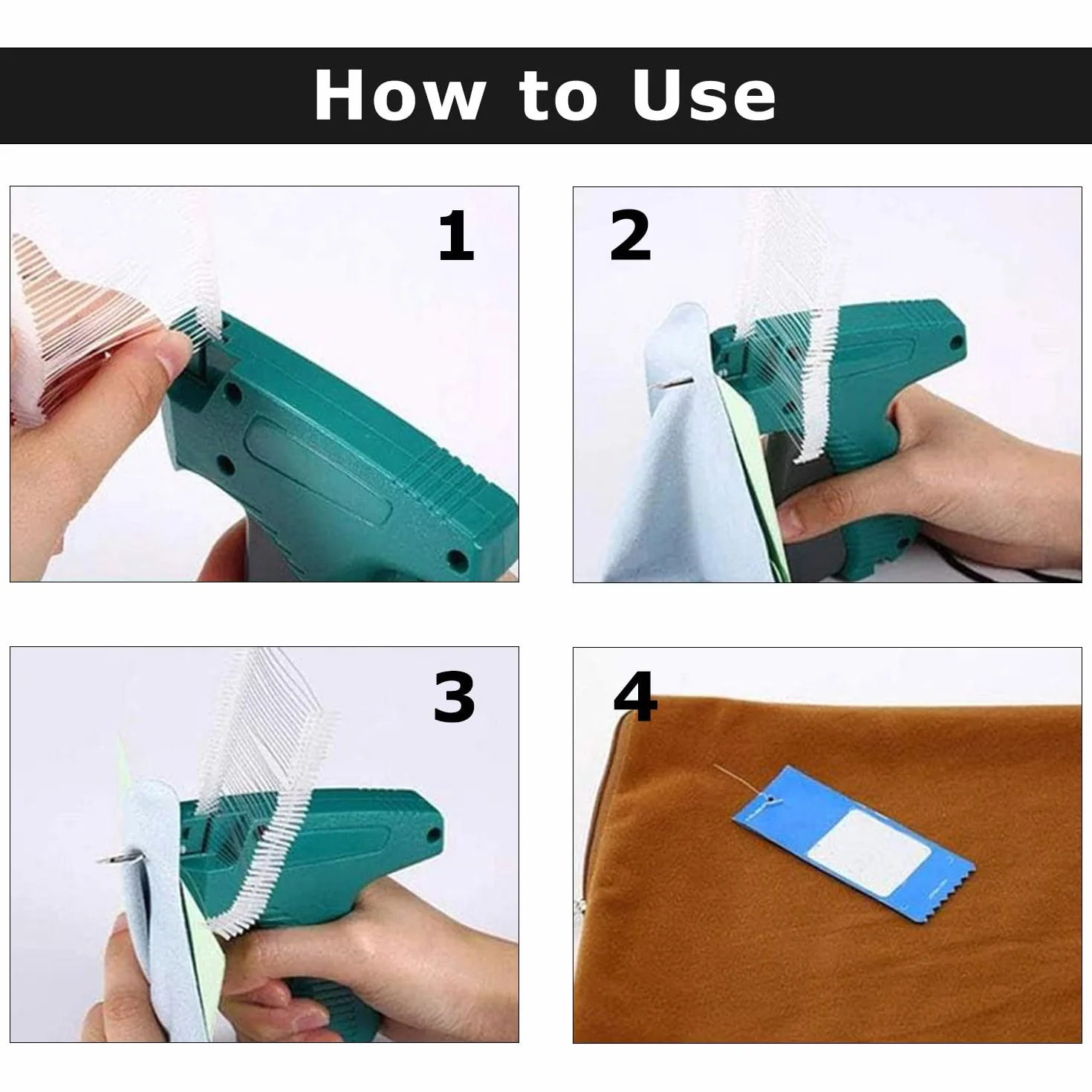 How to Use

1

2

3

4