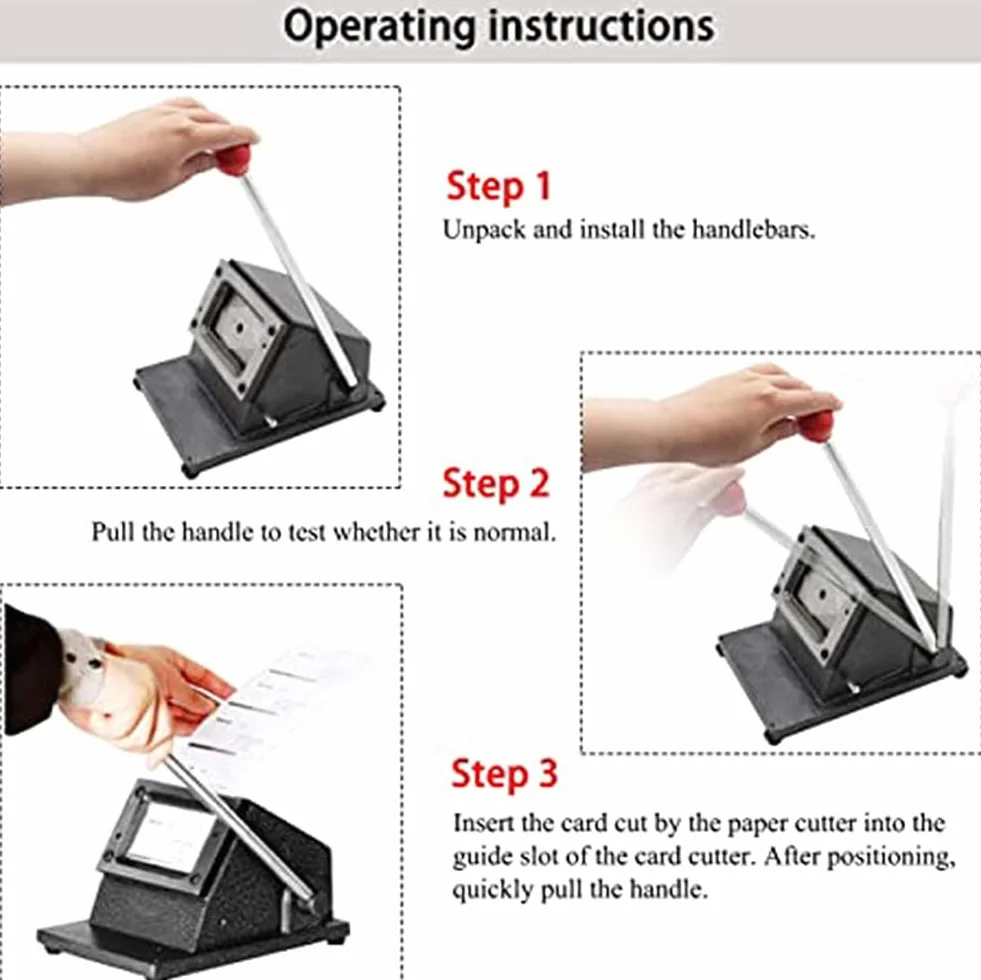 Operating instructions

Step 1
Unpack and install the handlebars.

Step 2
Pull the handle to test whether it is normal.

Step 3
Insert the card cut by the paper cutter into the guide slot of the card cutter. After positioning, quickly pull the handle.