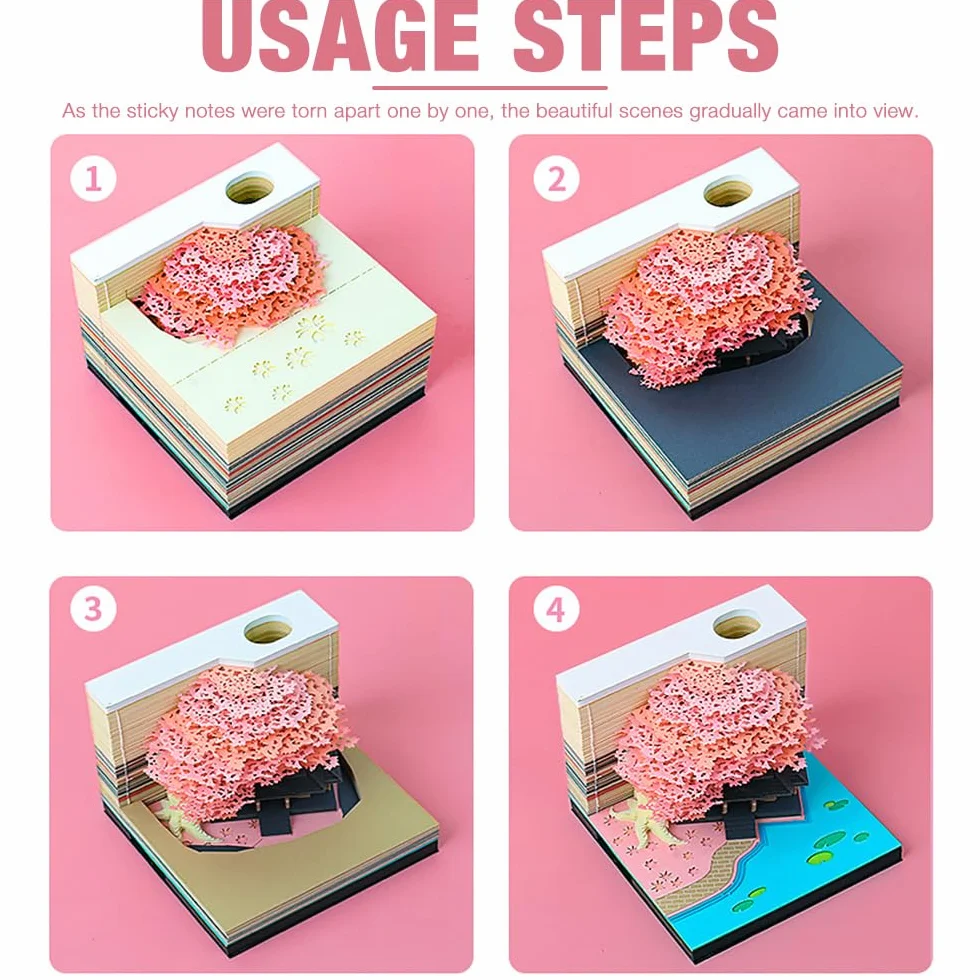 USAGE STEPS

As the sticky notes were torn apart one by one, the beautiful scenes gradually came into view.

1

2

3

4