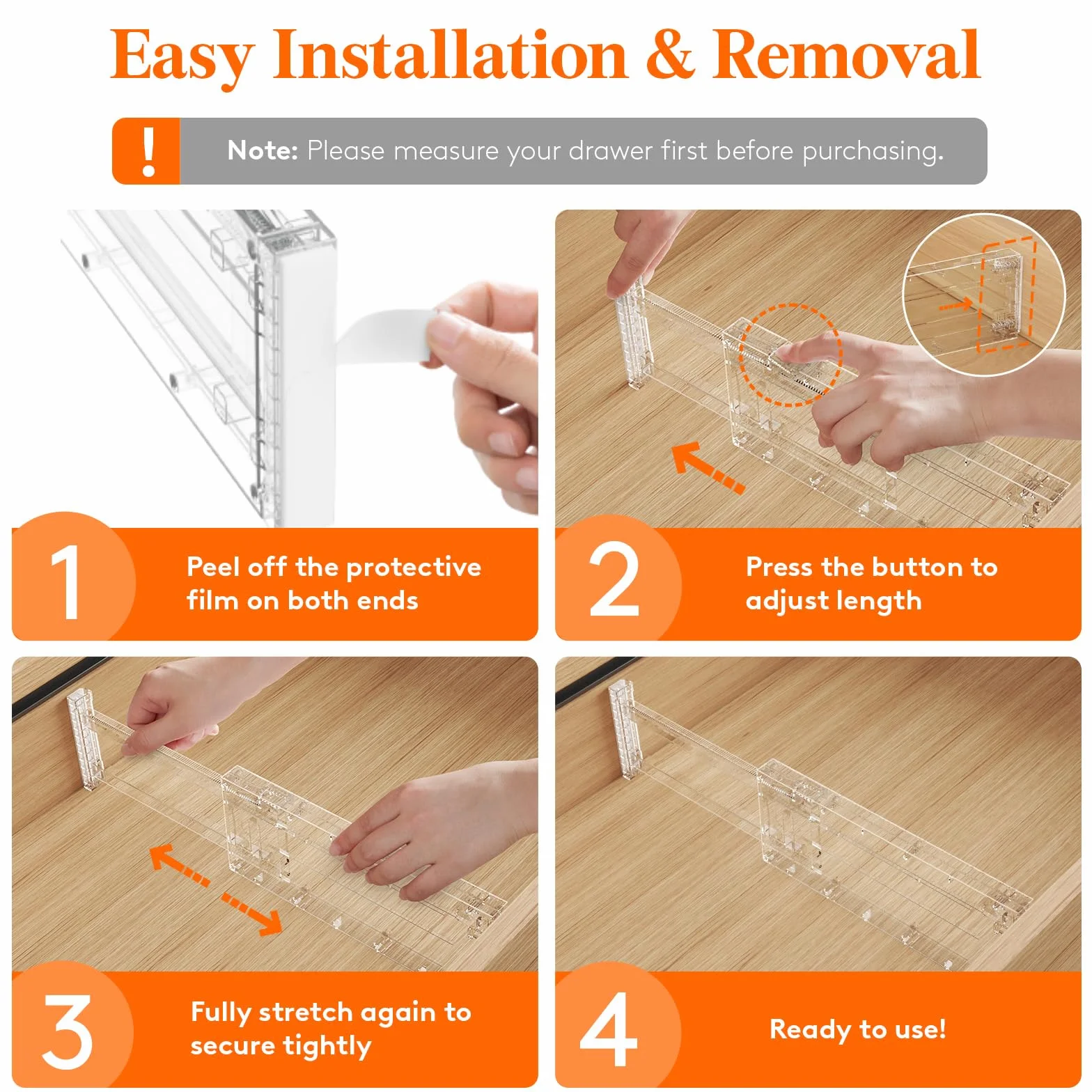 Easy Installation & Removal

!

Note: Please measure your drawer first before purchasing.

1

Peel off the protective film on both ends

2

Press the button to adjust length

3

Fully stretch again to secure tightly

4

Ready to use!