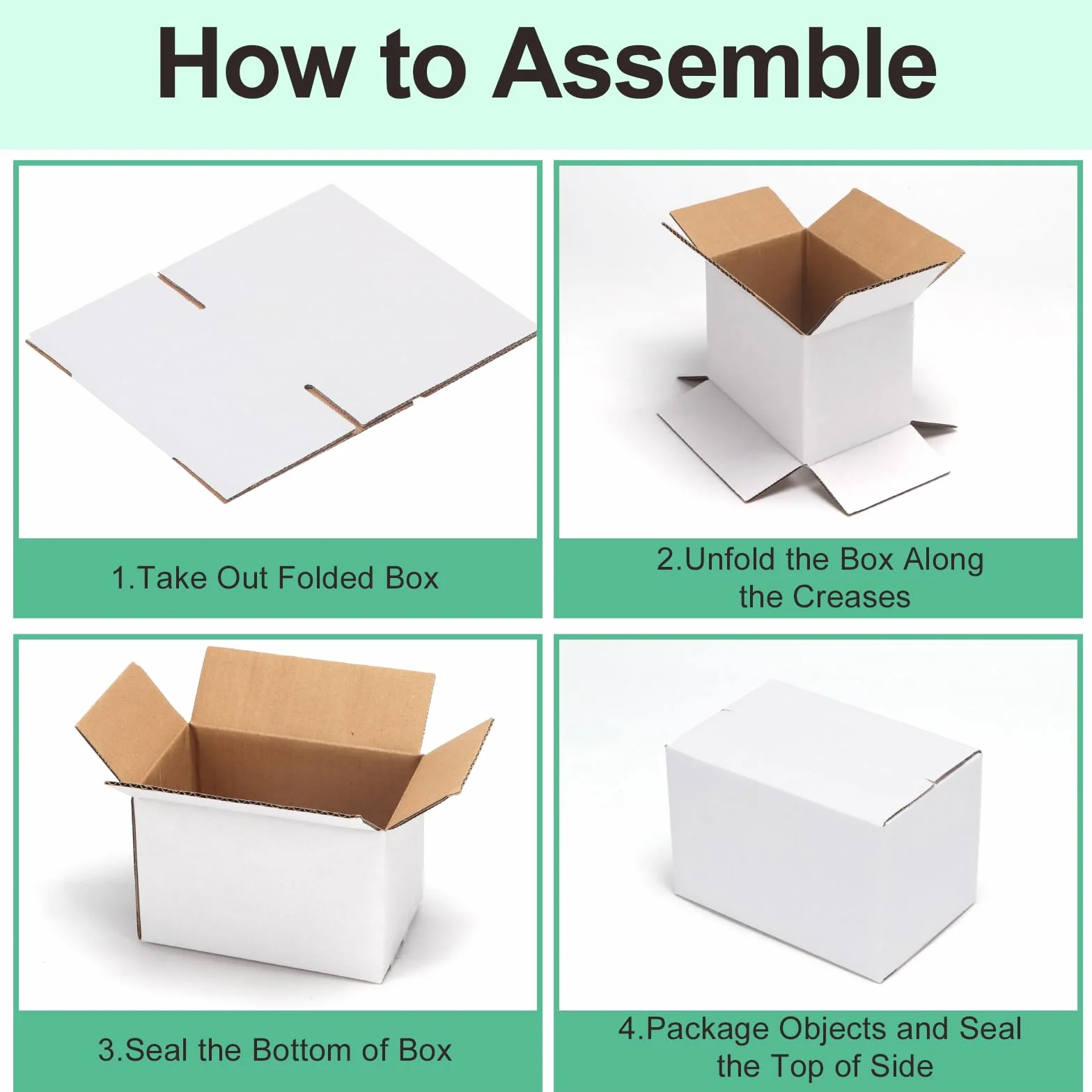 How to Assemble

1.Take Out Folded Box

2.Unfold the Box Along the Creases

3.Seal the Bottom of Box

4.Package Objects and Seal the Top of Side