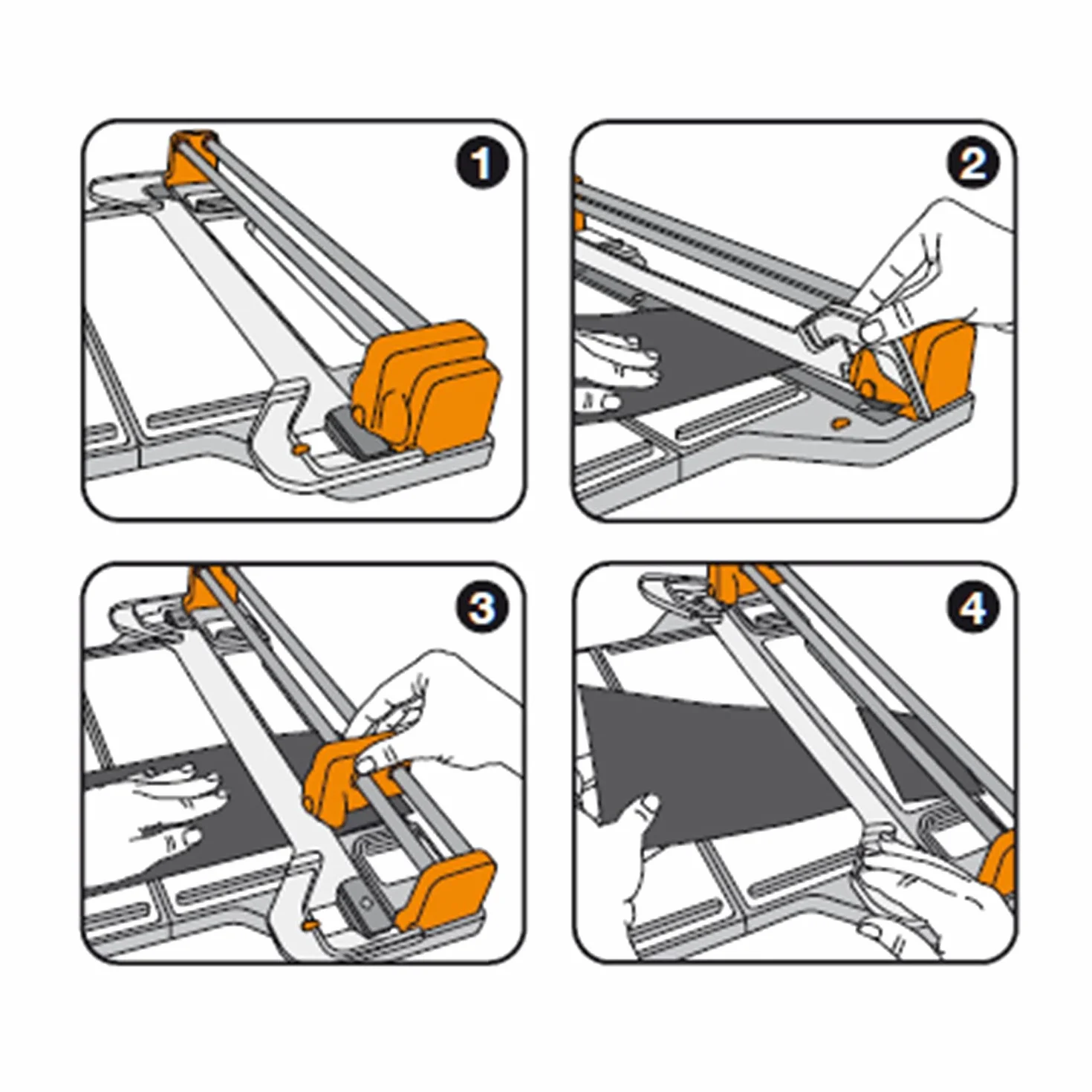 1

2

3

4