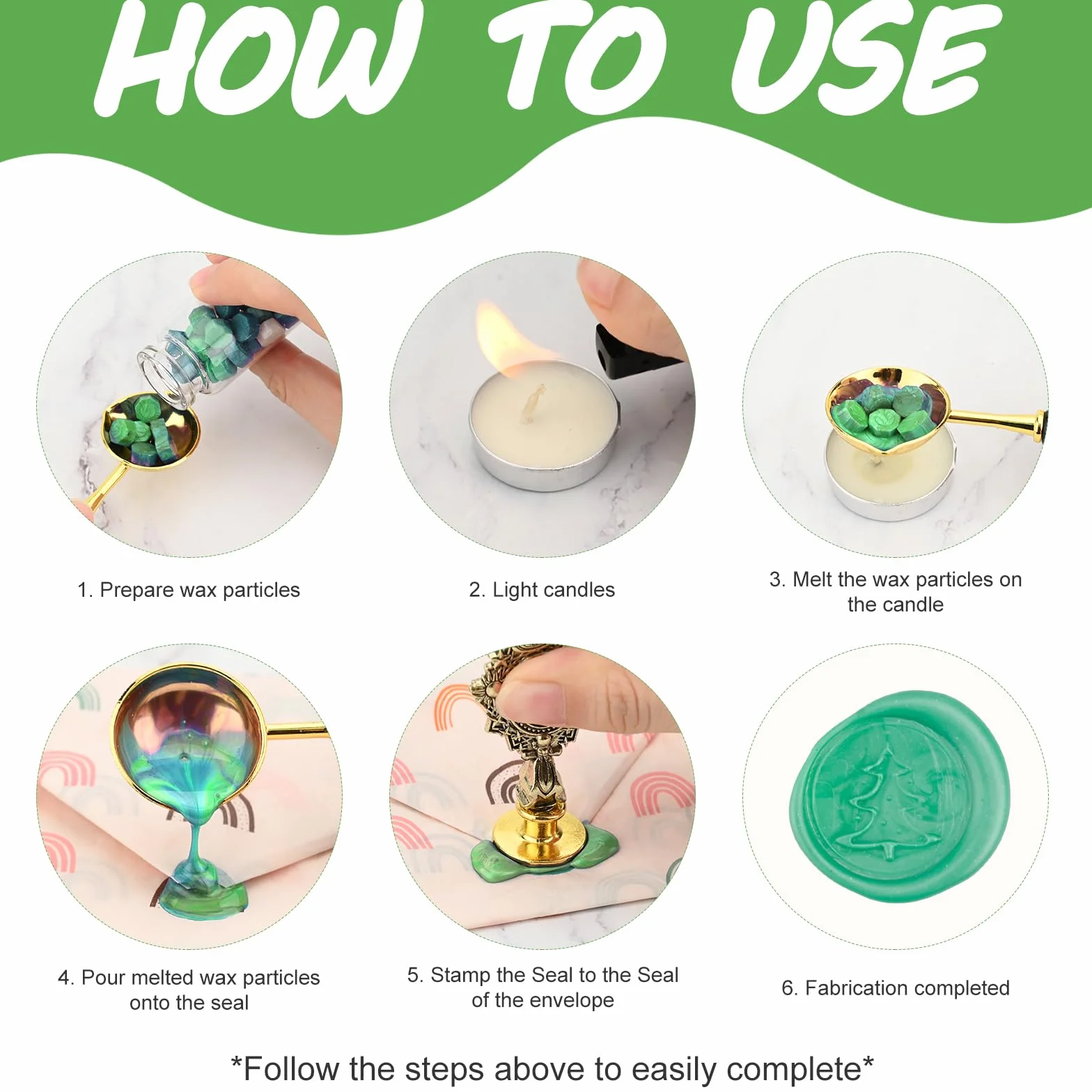 HOW TO USE

1. Prepare wax particles

2. Light candles

3. Melt the wax particles on the candle

4. Pour melted wax particles onto the seal

5. Stamp the Seal to the Seal of the envelope

6. Fabrication completed

*Follow the steps above to easily complete*