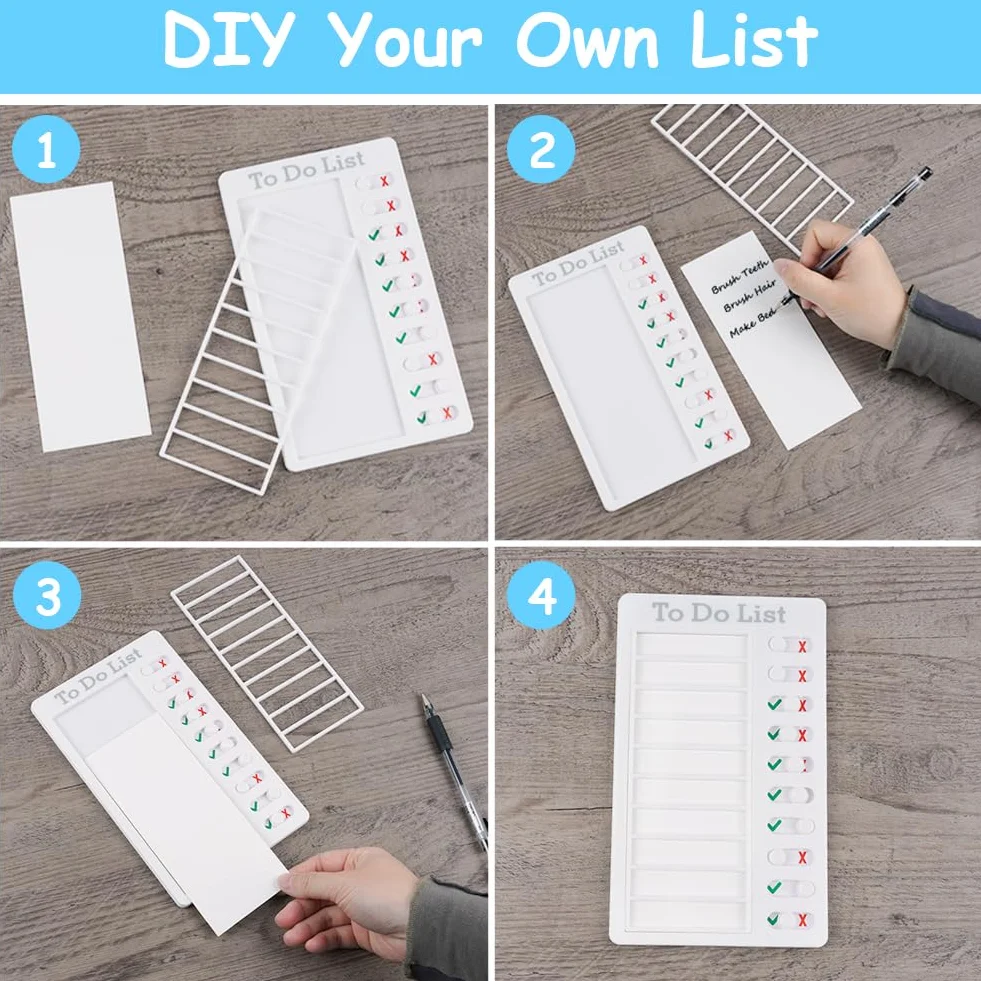 DIY Your Own List

1

To Do List

2

To Do List

Brush Teeth
Brush Hair
Make Bed

3

To Do List

4

To Do List